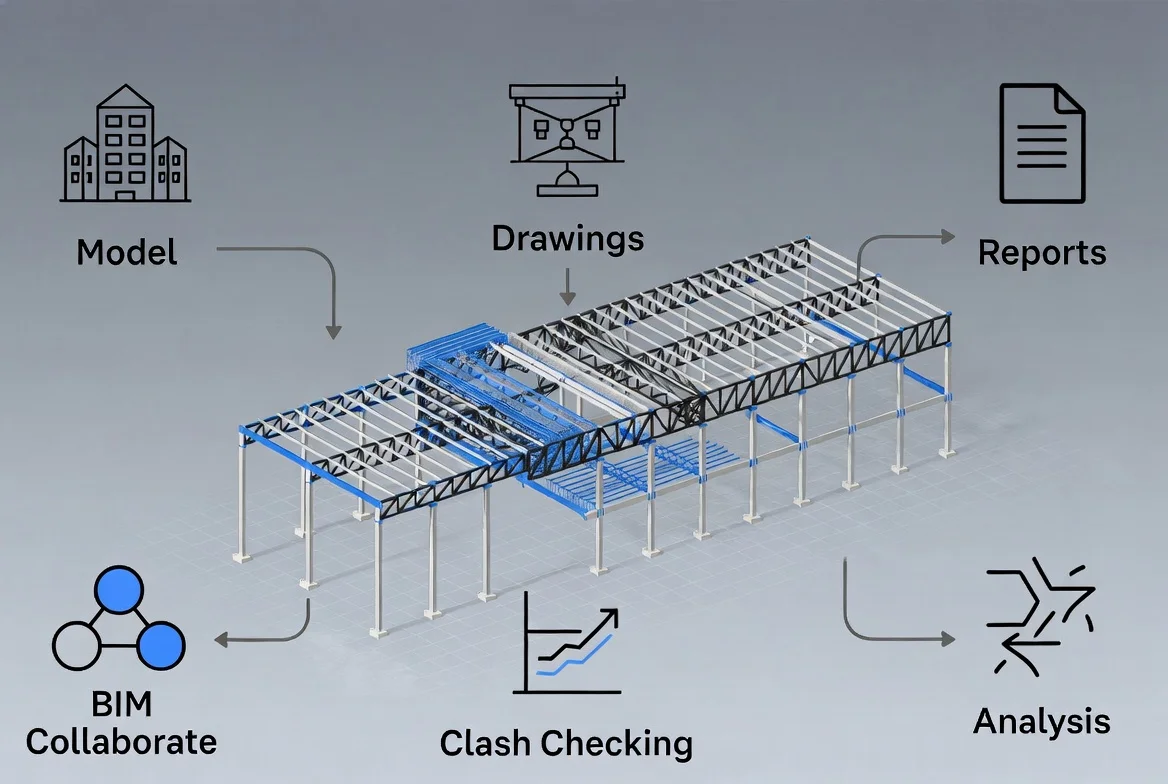 Model

Drawings

Reports

BIM
Collaborate

Clash Checking

Analysis